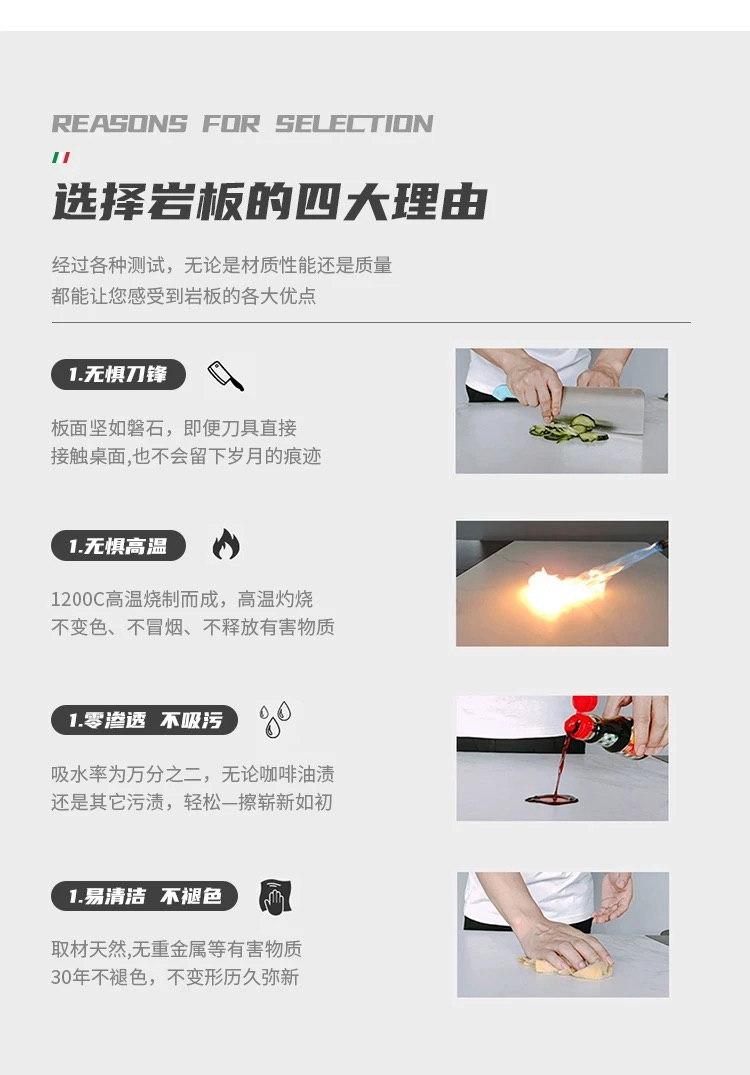 REASONS FOR SELECTION

选择岩板的四大理由

经过各种测试，无论是材质性能还是质量
都能让您感受到岩板的各大优点

1.无惧刀锋

板面坚如磐石，即便刀具直接
接触桌面,也不会留下岁月的痕迹

1.无惧高温

1200C高温烧制而成，高温灼烧
不变色、不冒烟、不释放有害物质

1.零渗透 不吸污

吸水率为万分之二，无论咖啡油渍
还是其它污渍，轻松一擦崭新如初

1.易清洁 不褪色

取材天然,无重金属等有害物质
30年不褪色，不变形历久弥新